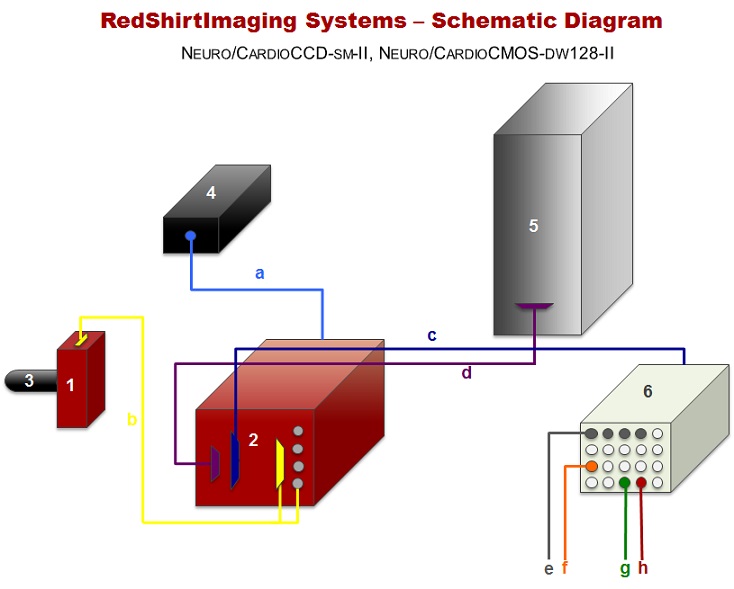 RedShirtImaging Systems – Schematic Diagram

NEURO/CARDIOCCD-SM-II, NEURO/CARDIOCMOS-DW128-II

4

5

a

c

d

3

1

b

2

6

e f g h